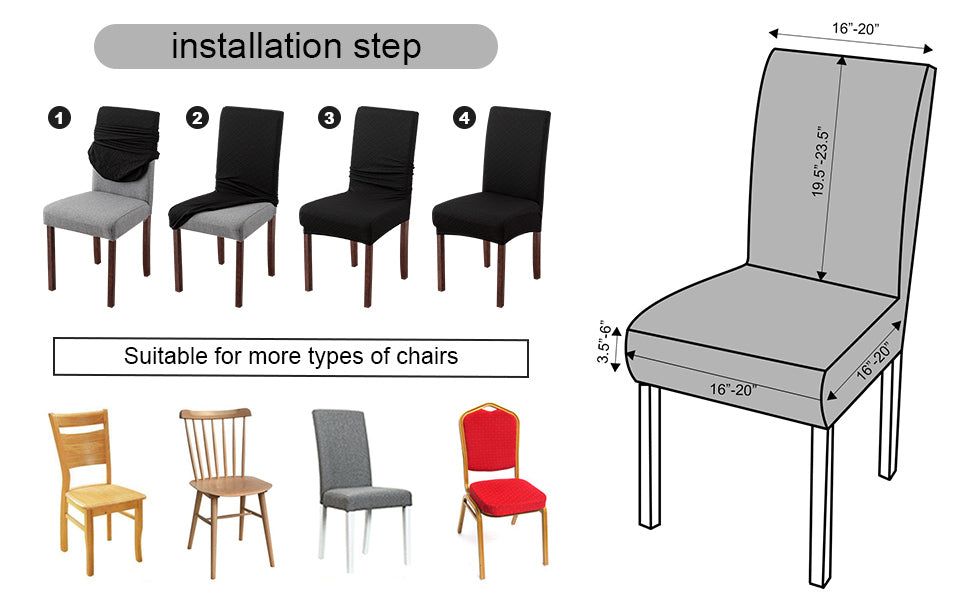 installation step

1 2 3 4

Suitable for more types of chairs

16"-20"

19.5"-23.5"

3.5"-6"

16"-20"

16"-20"